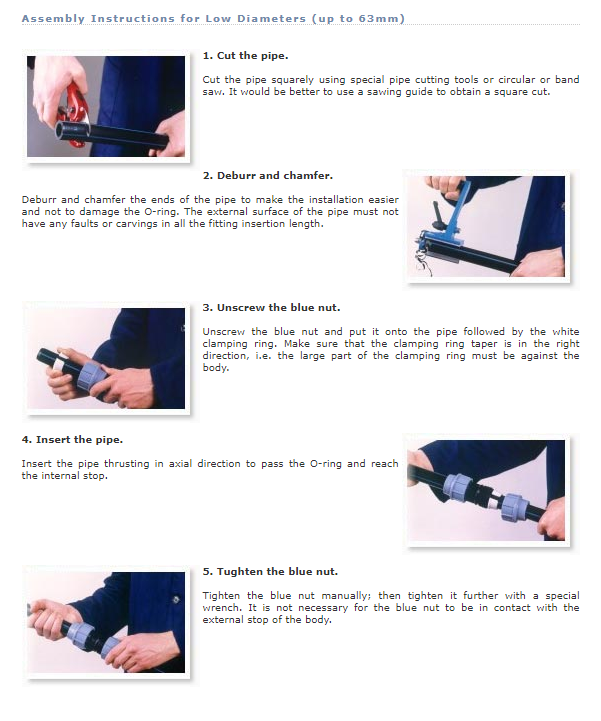 Assembly Instructions for Low Diameters (up to 63mm)

1. Cut the pipe.

Cut the pipe squarely using special pipe cutting tools or circular or band saw. It would be better to use a sawing guide to obtain a square cut.

2. Deburr and chamfer.

Deburr and chamfer the ends of the pipe to make the installation easier and not to damage the O-ring. The external surface of the pipe must not have any faults or carvings in all the fitting insertion length.

3. Unscrew the blue nut.

Unscrew the blue nut and put it onto the pipe followed by the white clamping ring. Make sure that the clamping ring taper is in the right direction, i.e. the large part of the clamping ring must be against the body.

4. Insert the pipe.

Insert the pipe thrusting in axial direction to pass the O-ring and reach the internal stop.

5. Tughten the blue nut.

Tighten the blue nut manually; then tighten it further with a special wrench. It is not necessary for the blue nut to be in contact with the external stop of the body.