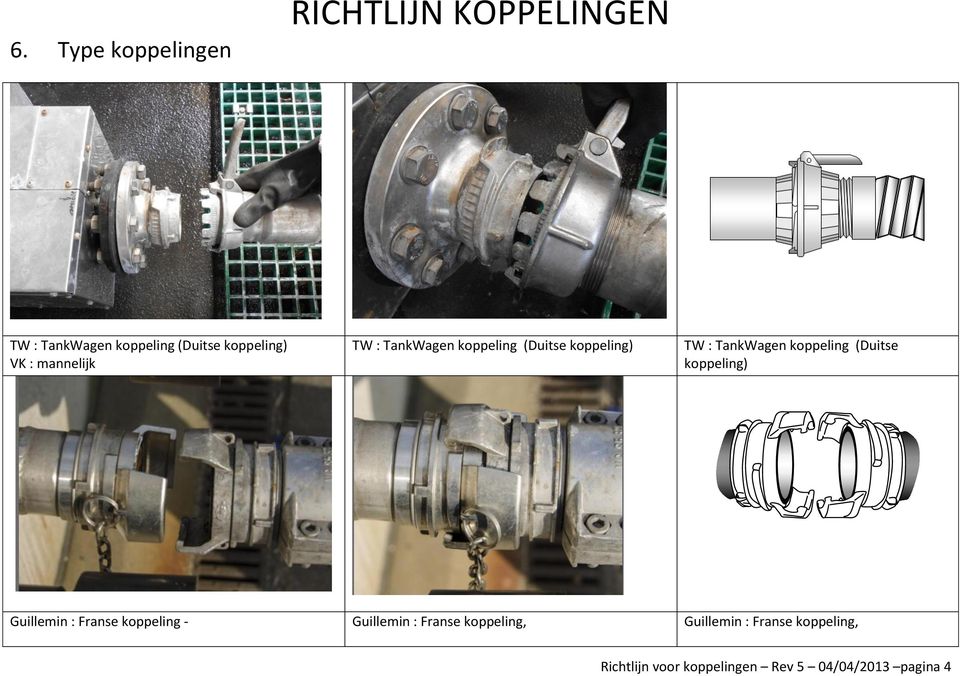 RICHTLIJN KOPPELINGEN

6. Type koppelingen

| | | |
|---|---|---|
| TW : TankWagen koppeling (Duitse koppeling) VK : mannelijk | TW : TankWagen koppeling (Duitse koppeling) | TW : TankWagen koppeling (Duitse koppeling) |
| Guillemin : Franse koppeling - | Guillemin : Franse koppeling, | Guillemin : Franse koppeling, |

Richtlijn voor koppelingen – Rev 5 – 04/04/2013 –pagina 4